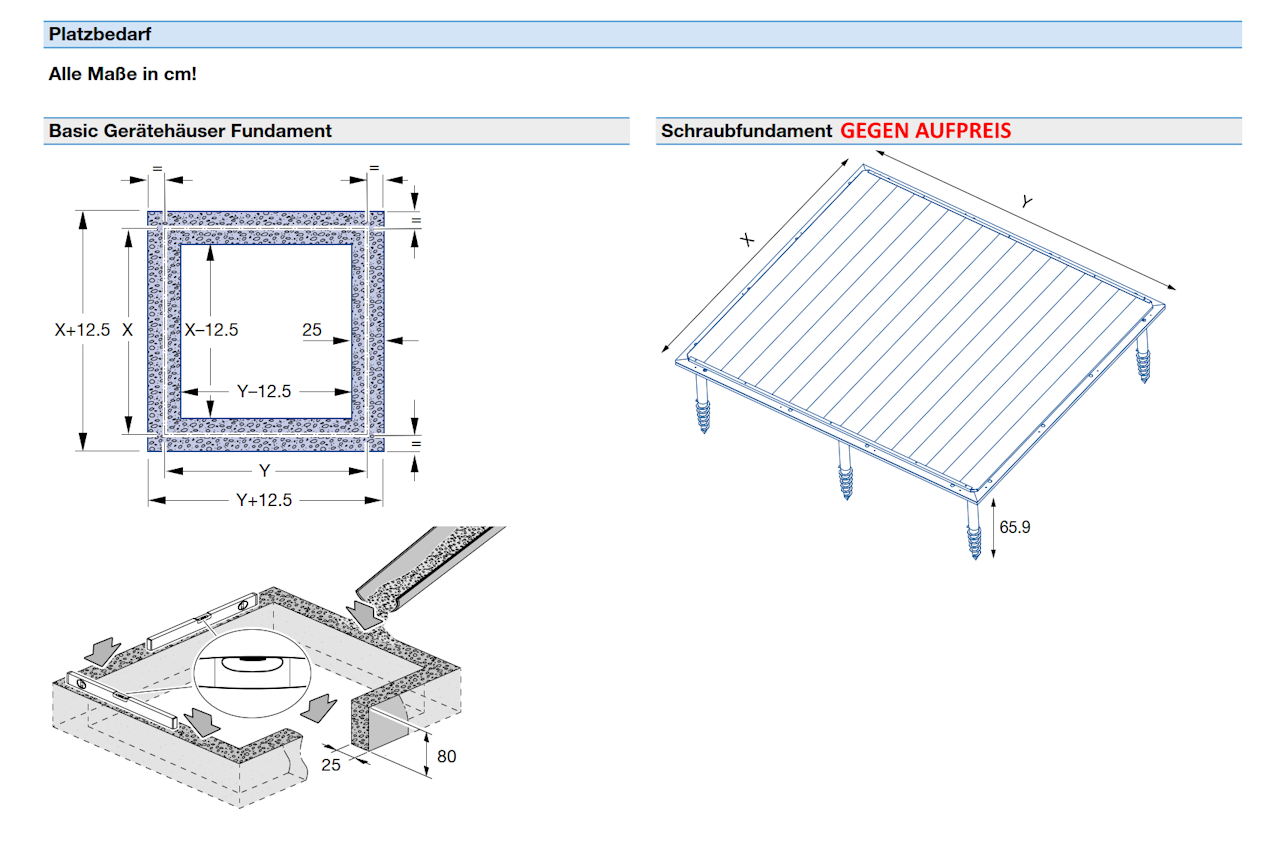 Platzbedarf

Alle Maße in cm!

Basic Gerätehäuser Fundament

=
=
=
=
X+12.5
X
X–12.5
25
Y–12.5
Y
Y+12.5

25
80

Schraubfundament GEGEN AUFPREIS

X
Y
65.9